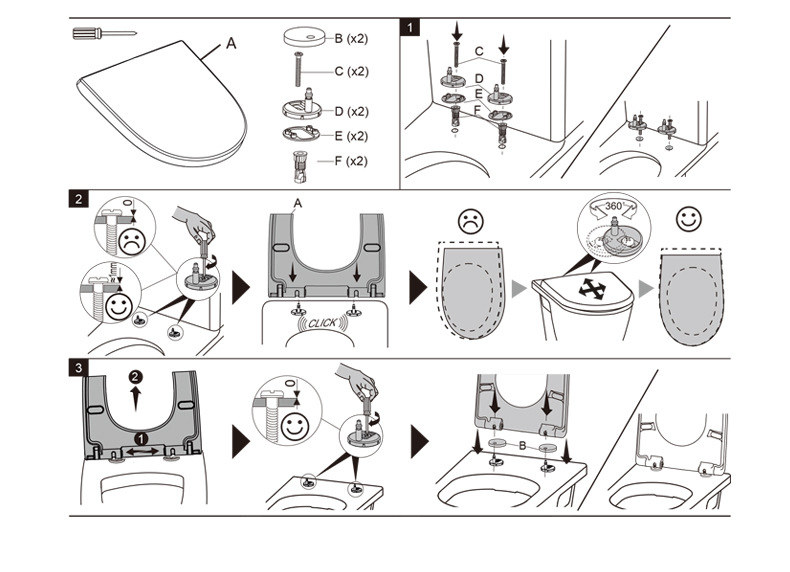 A

B (x2)

C (x2)

D (x2)

E (x2)

F (x2)

1

C

D

E

F

2

A

CLICK

360°

3

2

1

B